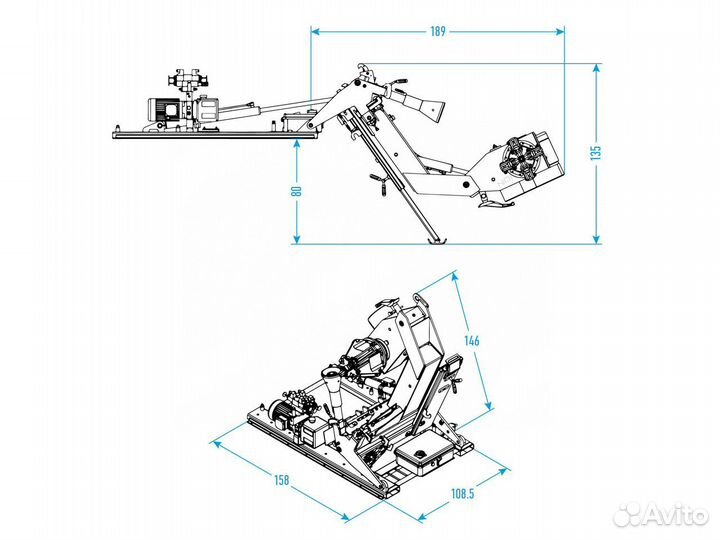 189

135

80

146

158

108.5

Avito