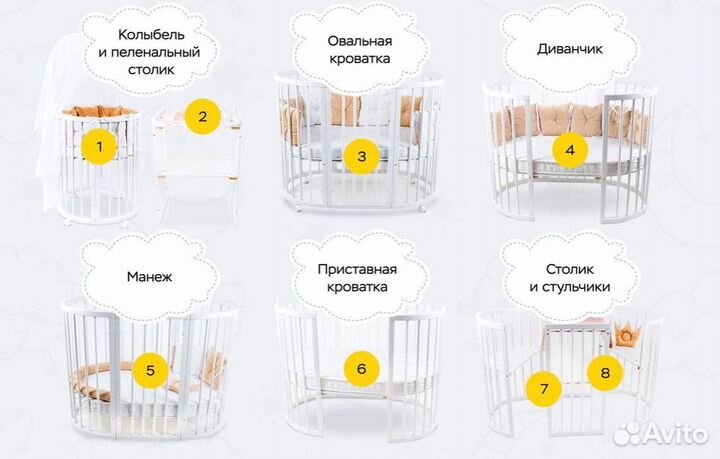 Колыбель и пеленальный столик

1

2

Овальная кроватка

3

Диванчик

4

Манеж

5

Приставная кроватка

6

Столик и стульчики

7

8

Avito