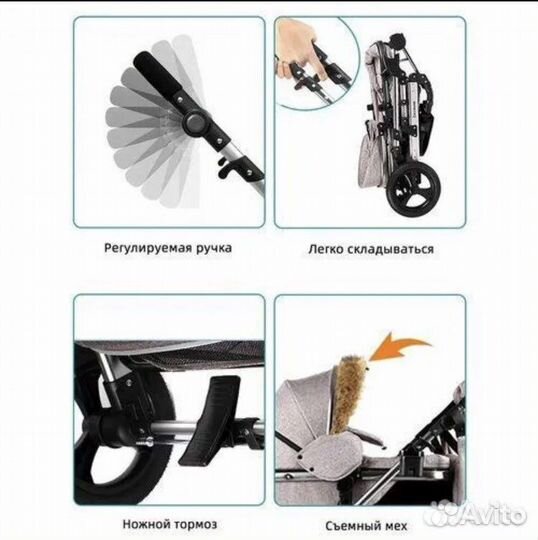 Регулируемая ручка

Легко складываться

Ножной тормоз

Съемный мех

Avito