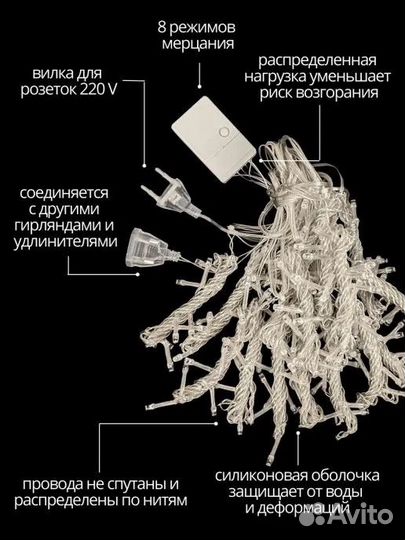 8 режимов мерцания

вилка для розеток 220 V

распределенная нагрузка уменьшает риск возгорания

соединяется с другими гирляндами и удлинителями

провода не спутаны и распределены по нитям

силиконовая оболочка защищает от воды и деформаций

Avito