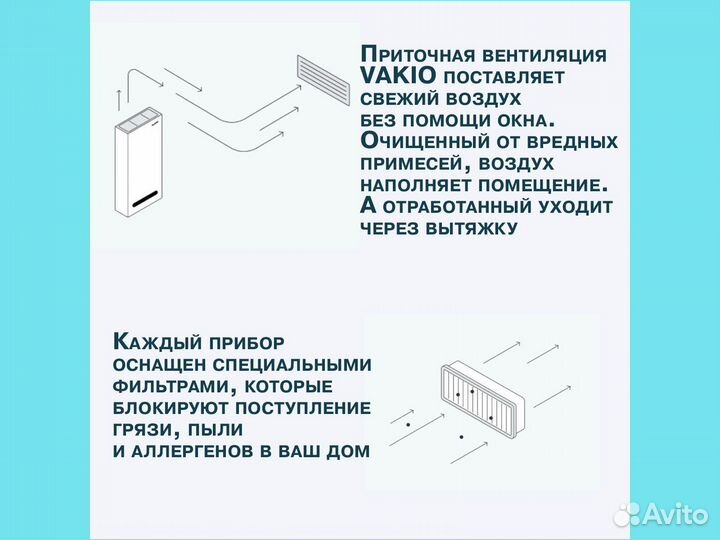 Приточная вентиляция VAKIO поставляет свежий воздух без помощи окна. Очищенный от вредных примесей, воздух наполняет помещение. А отработанный уходит через вытяжку

Каждый прибор оснащен специальными фильтрами, которые блокируют поступление грязи, пыли и аллергенов в ваш дом

Avito