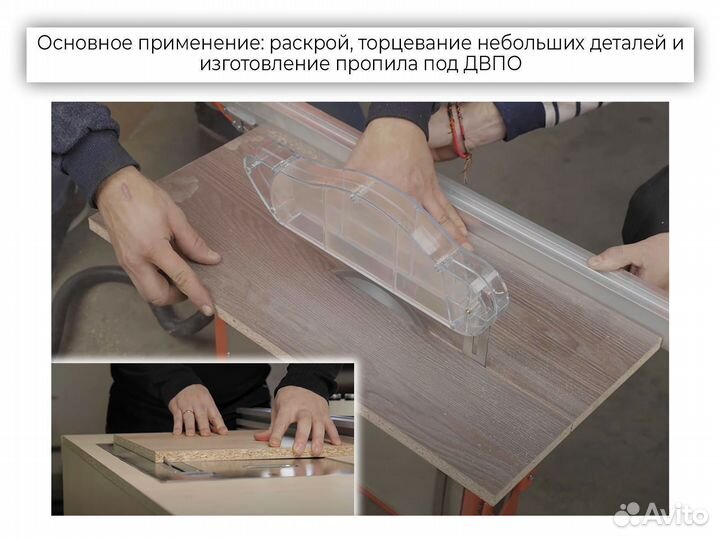 Основное применение: раскрой, торцевание небольших деталей и изготовление пропила под ДВПО

Avito