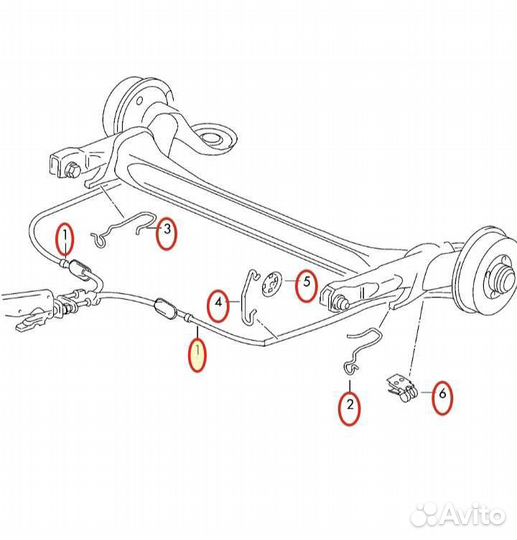 1
3
5
4
1
2
6
Avito