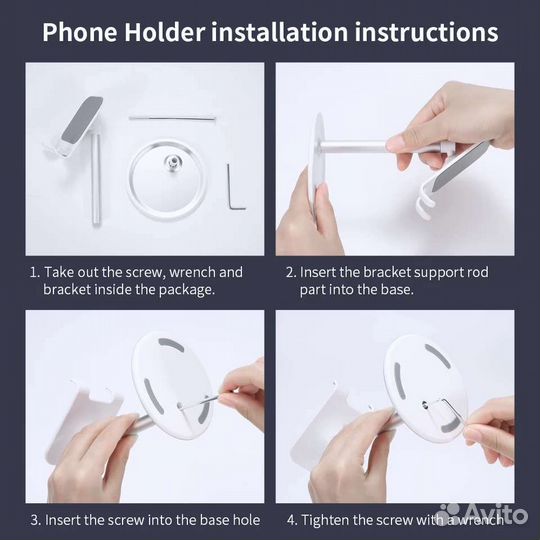 Phone Holder installation instructions

1. Take out the screw, wrench and bracket inside the package.

2. Insert the bracket support rod part into the base.

3. Insert the screw into the base hole

4. Tighten the screw with a wrench

Avito