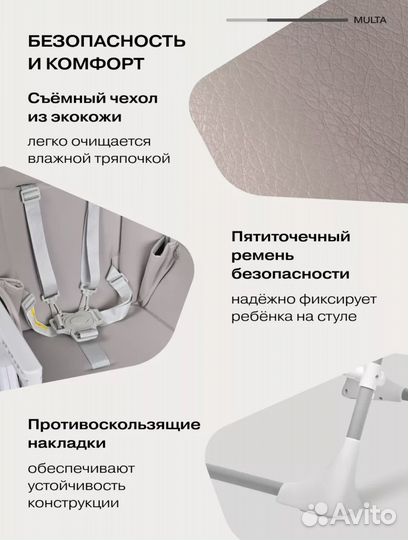 MULTA

БЕЗОПАСНОСТЬ И КОМФОРТ

Съёмный чехол из экокожи

легко очищается влажной тряпочкой

Пятиточечный ремень безопасности

надёжно фиксирует ребёнка на стуле

Противоскользящие накладки

обеспечивают устойчивость конструкции

Avito