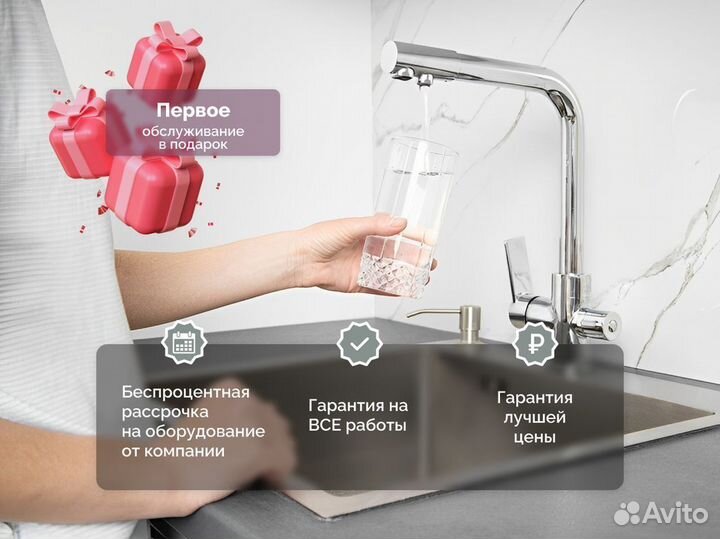 Первое
обслуживание
в подарок

Беспроцентная рассрочка на оборудование от компании

Гарантия на ВСЕ работы

Гарантия лучшей цены

Avito