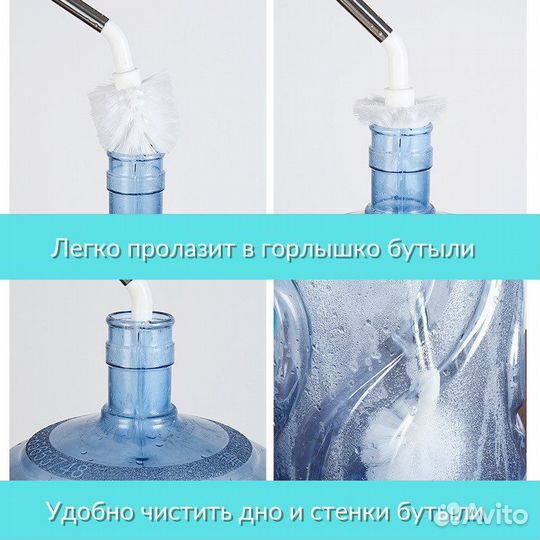 Легко пролазит в горлышко бутыли

Удобно чистить дно и стенки бутыли

Avito