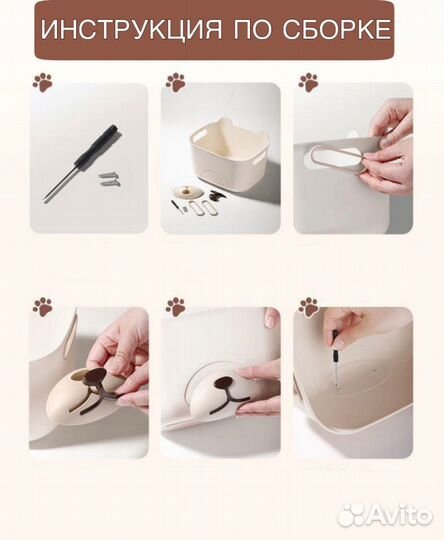 ИНСТРУКЦИЯ ПО СБОРКЕ

Avito