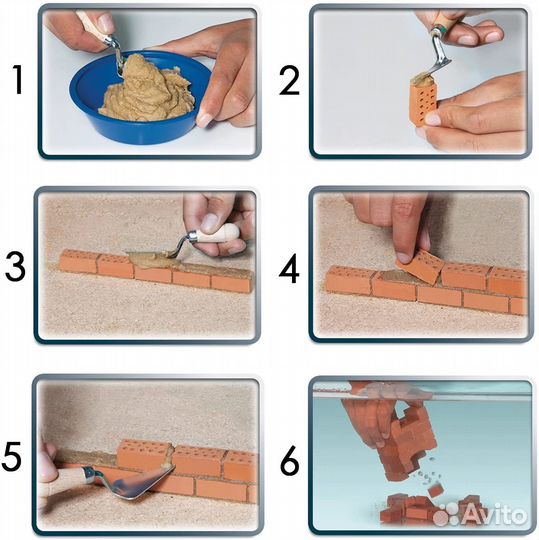 1
2
3
4
5
6
Avito