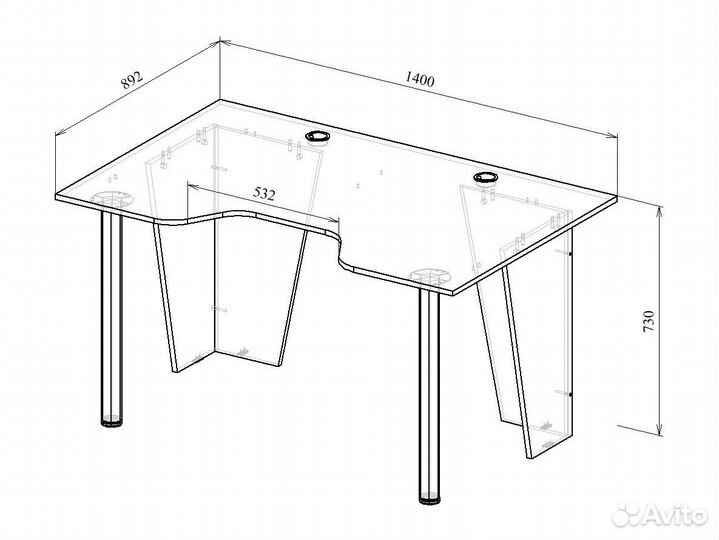 892
1400
532
730
Avito