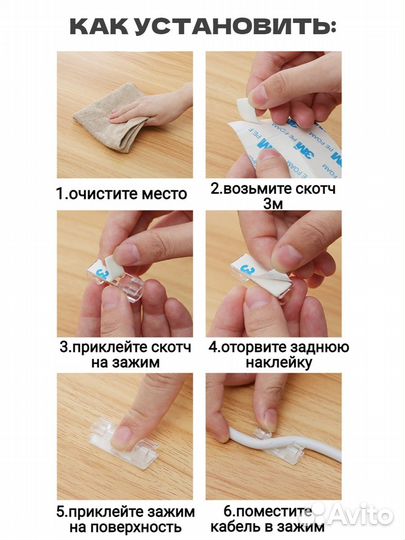 КАК УСТАНОВИТЬ:

3M PE FOAM

1.очистите место

2.возьмите скотч 3м

3.приклейте скотч на зажим

4.оторвите заднюю наклейку

5.приклейте зажим на поверхность

6.поместите кабель в зажим

Avito