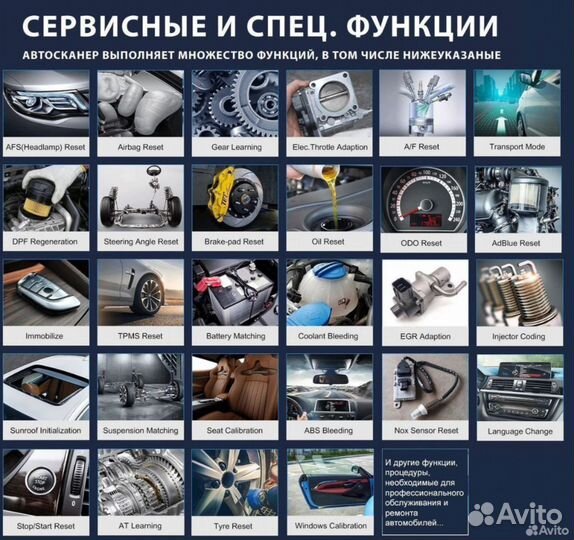 СЕРВИСНЫЕ И СПЕЦ. ФУНКЦИИ

АВТОСКАНЕР ВЫПОЛНЯЕТ МНОЖЕСТВО ФУНКЦИЙ, В ТОМ ЧИСЛЕ НИЖЕУКАЗАНЫЕ

AFS(Headlamp) Reset
Airbag Reset
Gear Learning
Elec.Throtle Adaption
A/F Reset
Transport Mode

DPF Regeneration
Steering Angle Reset
Brake-pad Reset
Oil Reset
ODO Reset
AdBlue Reset

Immobilize
TPMS Reset
Battery Matching
Coolant Bleeding
EGR Adaption
Injector Coding

Sunroof Initialization
Suspension Matching
Seat Calibration
ABS Bleeding
Nox Sensor Reset
Language Change

Stop/Start Reset
AT Learning
Tyre Reset
Windows Calibration

И другие функции, процедуры, необходимые для профессионального обслуживания и ремонта автомобилей...

Avito
Avito