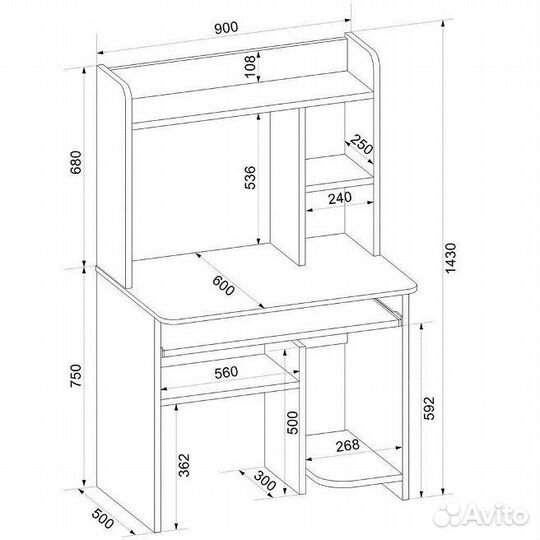 900
108
680
536
250
240
1430
600
750
560
592
500
268
362
300
500
Avito