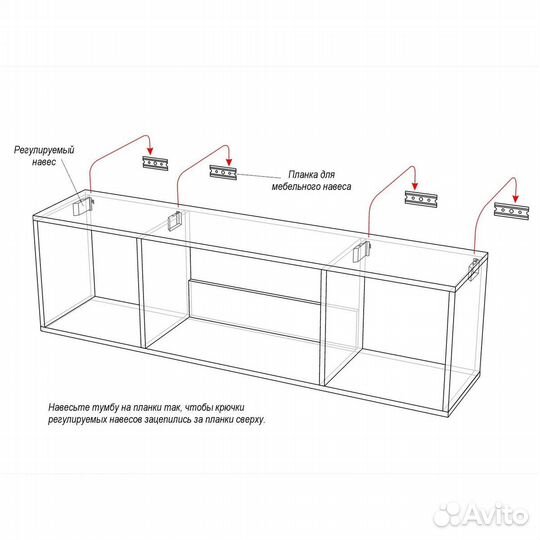 Регулируемый навес

Планка для мебельного навеса

Навесьте тумбу на планки так, чтобы крючки регулируемых навесов зацепились за планки сверху.

Avito