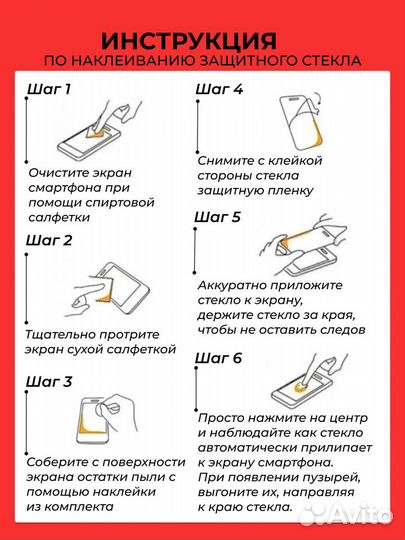 ИНСТРУКЦИЯ
ПО НАКЛЕИВАНИЮ ЗАЩИТНОГО СТЕКЛА

Шаг 1

Очистите экран смартфона при помощи спиртовой салфетки

Шаг 2

Тщательно протрите экран сухой салфеткой

Шаг 3

Соберите с поверхности экрана остатки пыли с помощью наклейки из комплекта

Шаг 4

Снимите с клейкой стороны стекла защитную пленку

Шаг 5

Аккуратно приложите стекло к экрану, держите стекло за края, чтобы не оставить следов

Шаг 6

Просто нажмите на центр и наблюдайте как стекло автоматически прилипает к экрану смартфона. При появлении пузырей, выгоните их, направляя к краю стекла.

Avito