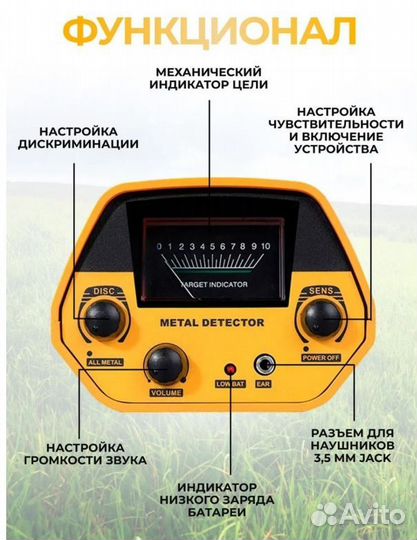 ФУНКЦИОНАЛ

МЕХАНИЧЕСКИЙ ИНДИКАТОР ЦЕЛИ

НАСТРОЙКА ДИСКРИМИНАЦИИ

НАСТРОЙКА ЧУВСТВИТЕЛЬНОСТИ И ВКЛЮЧЕНИЕ УСТРОЙСТВА

0 1 2 3 4 5 6 7 8 9 10

TARGET INDICATOR

DISC

SENS

METAL DETECTOR

ALL METAL

POWER OFF

VOLUME

LOW BAT

EAR

НАСТРОЙКА ГРОМКОСТИ ЗВУКА

РАЗЪЕМ ДЛЯ НАУШНИКОВ 3,5 ММ JACK

ИНДИКАТОР НИЗКОГО ЗАРЯДА БАТАРЕИ

Avito