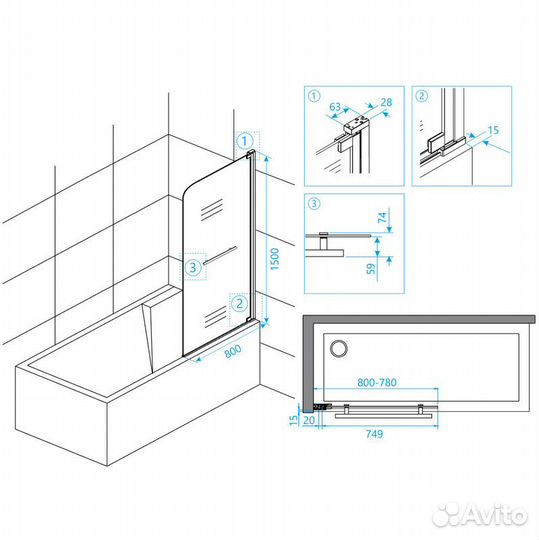 1
3
2
1500
800
1
63
28
2
15
3
74
59
800-780
15
20
749
Avito