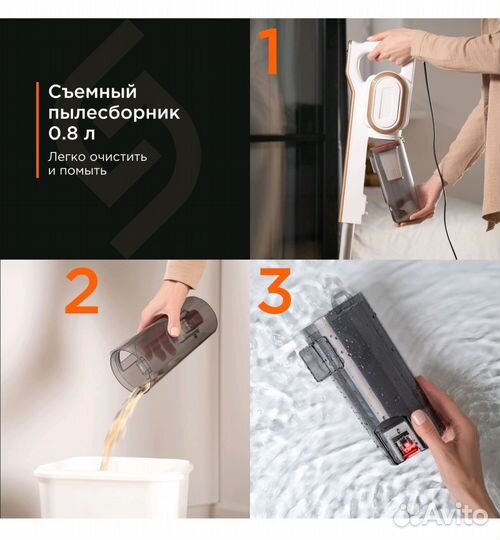 Съемный пылесборник 0.8 л

Легко очистить и помыть

1

2

3

Avito