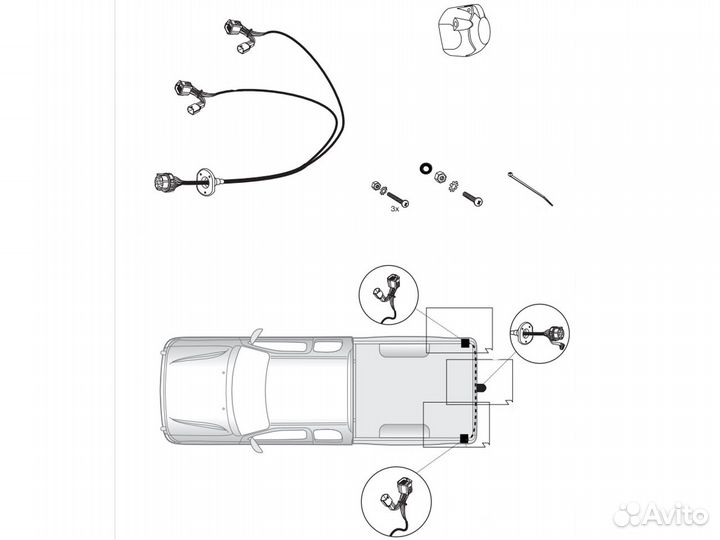 3x

Avito