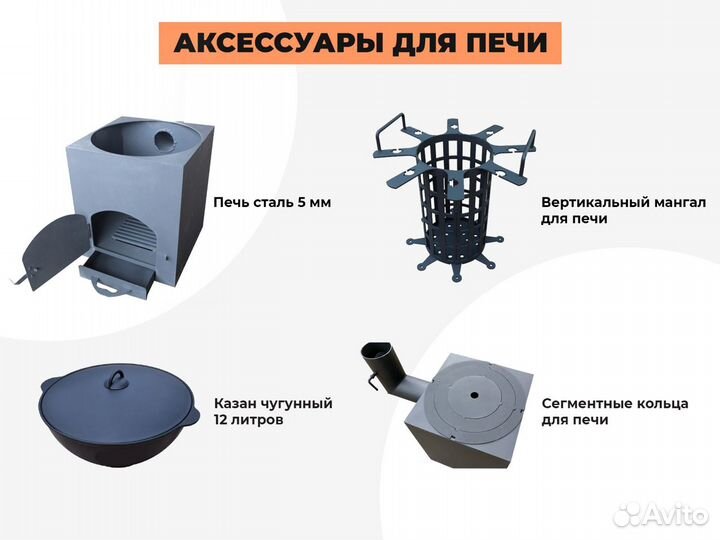 АКСЕССУАРЫ ДЛЯ ПЕЧИ

Печь сталь 5 мм

Вертикальный мангал для печи

Казан чугунный 12 литров

Сегментные кольца для печи

Avito