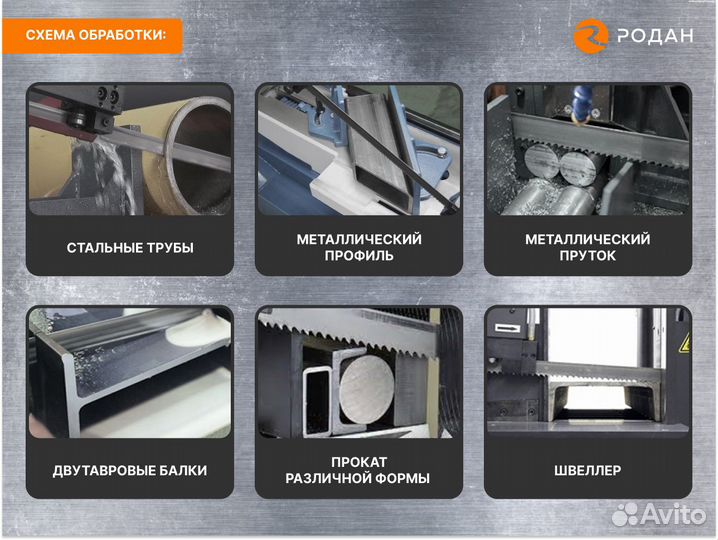 СХЕМА ОБРАБОТКИ:

РОДАН

СТАЛЬНЫЕ ТРУБЫ

МЕТАЛЛИЧЕСКИЙ ПРОФИЛЬ

МЕТАЛЛИЧЕСКИЙ ПРУТОК

ДВУТАВРОВЫЕ БАЛКИ

ПРОКАТ РАЗЛИЧНОЙ ФОРМЫ

ШВЕЛЛЕР

Avito