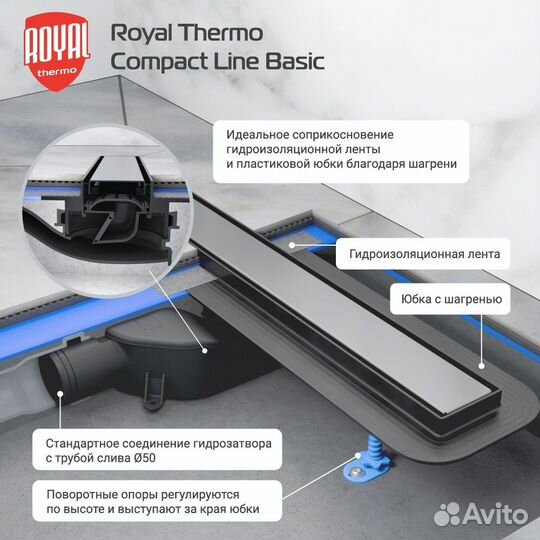 ROYAL thermo

Royal Thermo Compact Line Basic

Идеальное соприкосновение гидроизоляционной ленты и пластиковой юбки благодаря шагрени

Гидроизоляционная лента

Юбка с шагренью

Стандартное соединение гидрозатвора с трубой слива Ø50

Поворотные опоры регулируются по высоте и выступают за края юбки

Avito