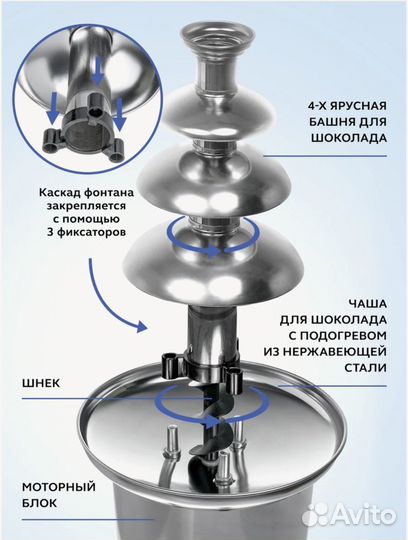 4-Х ЯРУСНАЯ БАШНЯ ДЛЯ ШОКОЛАДА

Каскад фонтана закрепляется с помощью 3 фиксаторов

ЧАША ДЛЯ ШОКОЛАДА С ПОДОГРЕВОМ ИЗ НЕРЖАВЕЮЩЕЙ СТАЛИ

ШНЕК

МОТОРНЫЙ БЛОК

Avito