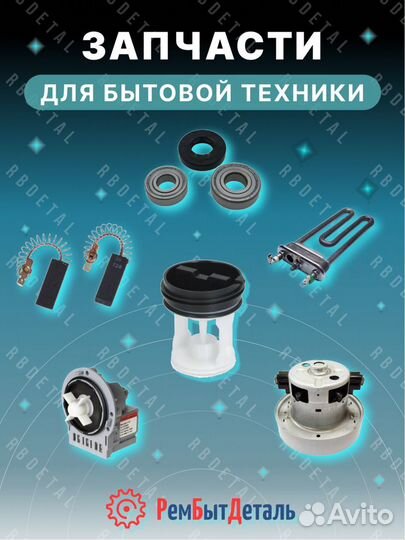 ЗАПЧАСТИ
ДЛЯ БЫТОВОЙ ТЕХНИКИ

RBDETAL

РемБытДеталь

Avito