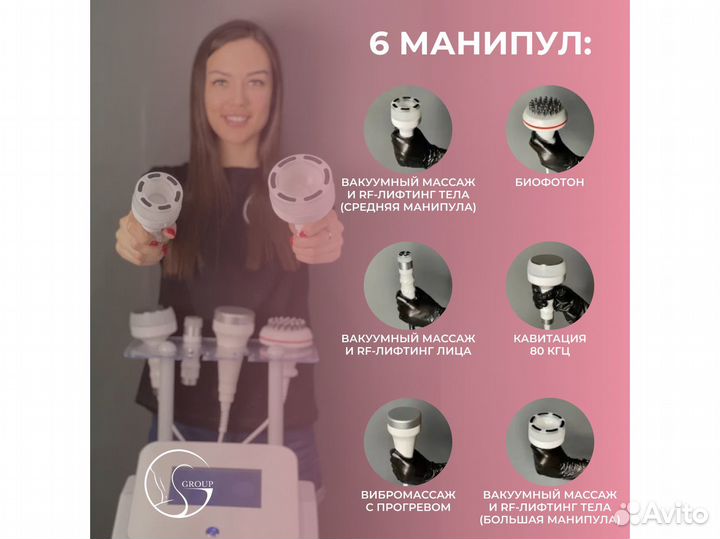 6 МАНИПУЛ:

ВАКУУМНЫЙ МАССАЖ И RF-ЛИФТИНГ ТЕЛА (СРЕДНЯЯ МАНИПУЛА)

БИОФОТОН

ВАКУУМНЫЙ МАССАЖ И RF-ЛИФТИНГ ЛИЦА

КАВИТАЦИЯ 80 КГЦ

ВИБРОМАССАЖ С ПРОГРЕВОМ

ВАКУУМНЫЙ МАССАЖ И RF-ЛИФТИНГ ТЕЛА (БОЛЬШАЯ МАНИПУЛА)

GROUP

Avito