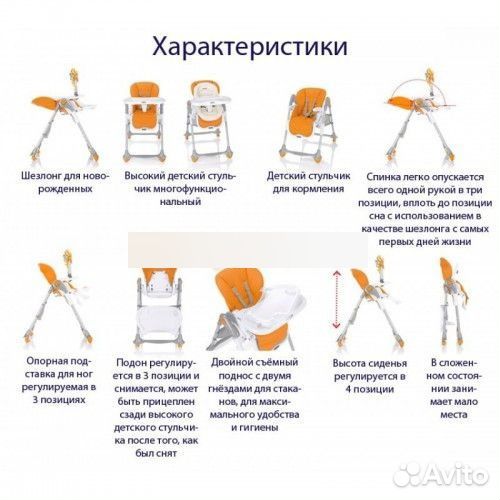 Характеристики

Шезлонг для новорожденных

Высокий детский стульчик многофункциональный

Детский стульчик для кормления

Спинка легко опускается всего одной рукой в три позиции, вплоть до позиции сна с использованием в качестве шезлонга с самых первых дней жизни

Опорная подставка для ног регулируемая в 3 позициях

Подон регулируется в 3 позиции и снимается, может быть прицеплен сзади высокого детского стульчика после того, как был снят

Двойной съёмный поднос с двумя гнёздами для стаканов, для максимального удобства и гигиены

Высота сиденья регулируется в 4 позиции

В сложенном состоянии занимает мало места

Avito