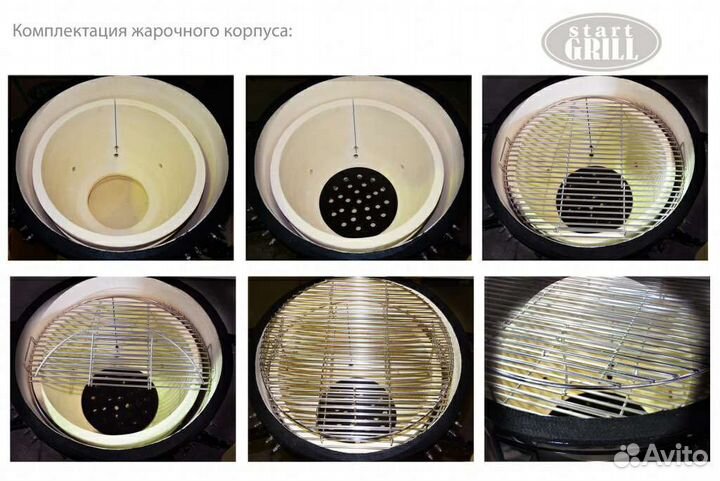 Комплектация жарочного корпуса:

start GRILL

Avito