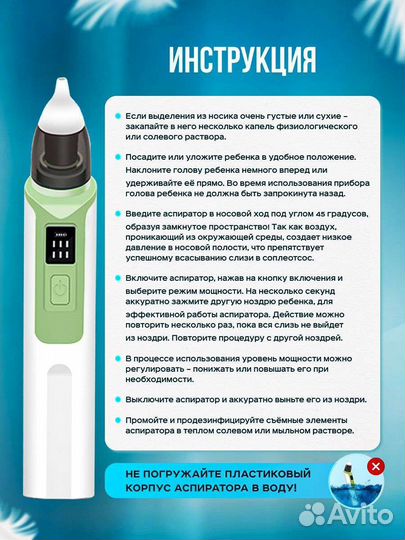 ИНСТРУКЦИЯ

Если выделения из носика очень густые или сухие – закапайте в него несколько капель физиологического или солевого раствора.

Посадите или уложите ребенка в удобное положение. Наклоните голову ребенка немного вперед или удерживайте её прямо. Во время использования прибора голова ребенка не должна быть запрокинута назад.

Введите аспиратор в носовой ход под углом 45 градусов, образуя замкнутое пространство! Так как воздух, проникающий из окружающей среды, создает низкое давление в носовой полости, что препятствует успешному всасыванию слизи в соплеотсос.

Включите аспиратор, нажав на кнопку включения и выберите режим мощности. На несколько секунд аккуратно зажмите другую ноздрю ребенка, для эффективной работы аспиратора. Действие можно повторить несколько раз, пока вся слизь не выйдет из ноздри. Повторите процедуру с другой ноздрей.

В процессе использования уровень мощности можно регулировать – понижать или повышать его при необходимости.

Выключите аспиратор и аккуратно выньте его из ноздри.

Промойте и продезинфицируйте съёмные элементы аспиратора в теплом солевом или мыльном растворе.

НЕ ПОГРУЖАЙТЕ ПЛАСТИКОВЫЙ КОРПУС АСПИРАТОРА В ВОДУ!

Avito