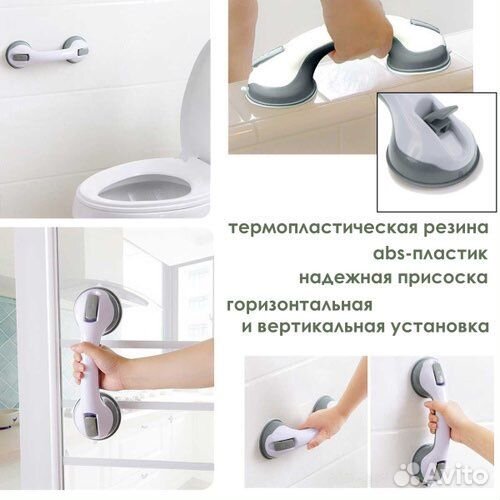 термопластическая резина
abs-пластик
надежная присоска
горизонтальная
и вертикальная установка

Avito