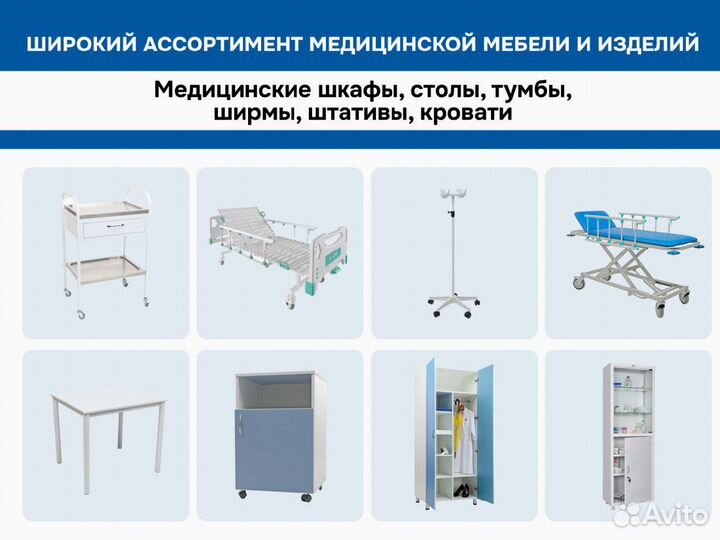 ШИРОКИЙ АССОРТИМЕНТ МЕДИЦИНСКОЙ МЕБЕЛИ И ИЗДЕЛИЙ

Медицинские шкафы, столы, тумбы, ширмы, штативы, кровати

Avito