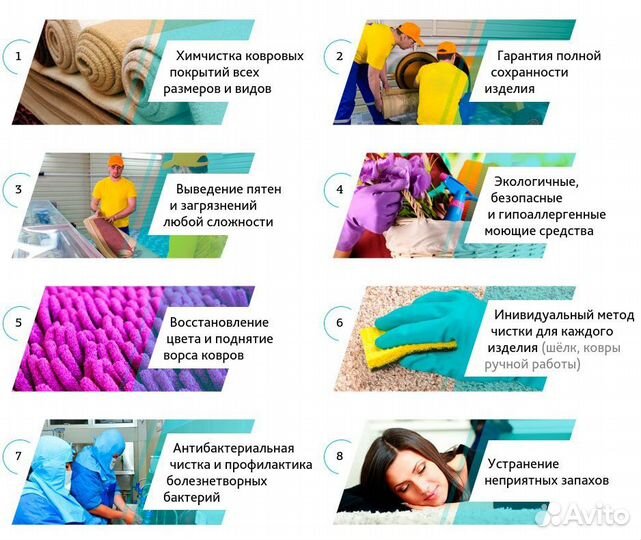 1

Химчистка ковровых покрытий всех размеров и видов

2

Гарантия полной сохранности изделия

3

Выведение пятен и загрязнений любой сложности

4

Экологичные, безопасные и гипоаллергенные моющие средства

5

Восстановление цвета и поднятие ворса ковров

6

Инивидуальный метод чистки для каждого изделия (шёлк, ковры ручной работы)

7

Антибактериальная чистка и профилактика болезнетворных бактерий

8

Устранение неприятных запахов

Avito