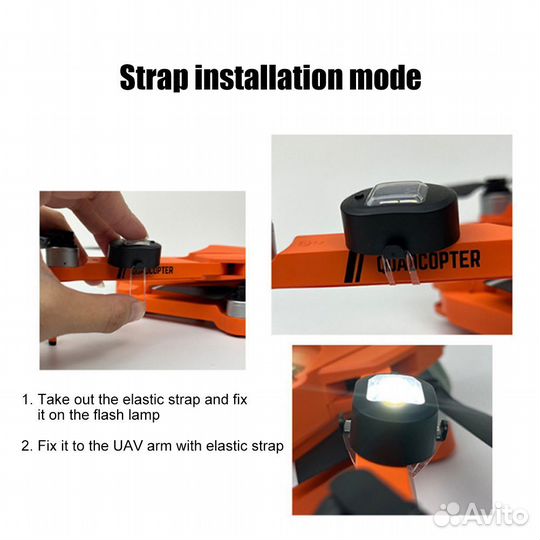 Strap installation mode

QUADCOPTER

QUADCOPTER

1. Take out the elastic strap and fix it on the flash lamp

2. Fix it to the UAV arm with elastic strap

Avito