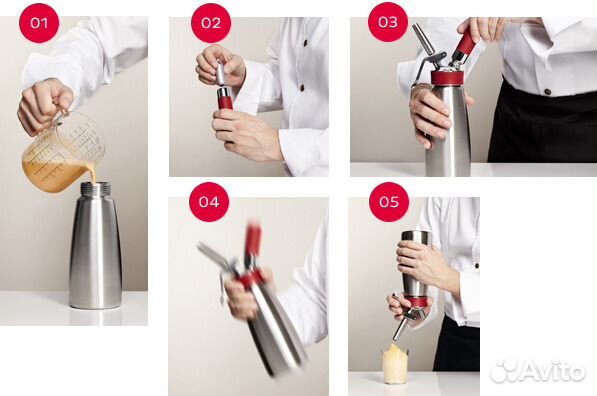 01

02

03

04

05

Avito