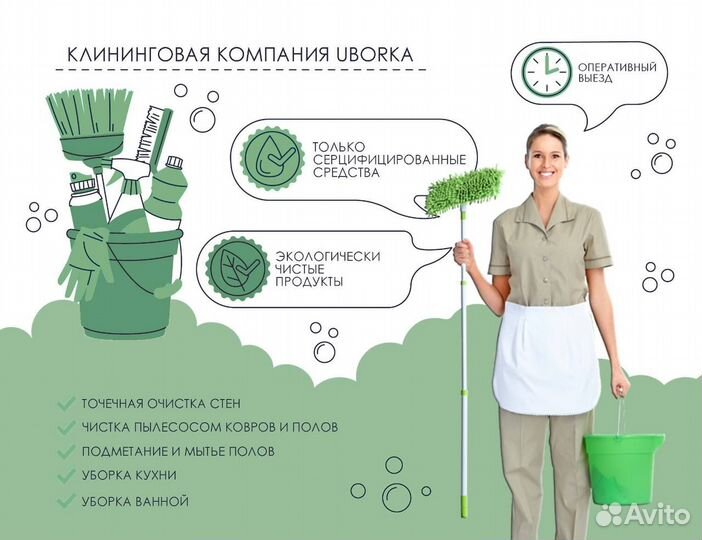 КЛИНИНГОВАЯ КОМПАНИЯ UBORKA

ОПЕРАТИВНЫЙ ВЫЕЗД

ТОЛЬКО СЕРЦИФИЦИРОВАННЫЕ СРЕДСТВА

ЭКОЛОГИЧЕСКИ ЧИСТЫЕ ПРОДУКТЫ

ТОЧЕЧНАЯ ОЧИСТКА СТЕН
ЧИСТКА ПЫЛЕСОСОМ КОВРОВ И ПОЛОВ
ПОДМЕТАНИЕ И МЫТЬЕ ПОЛОВ
УБОРКА КУХНИ
УБОРКА ВАННОЙ

Avito