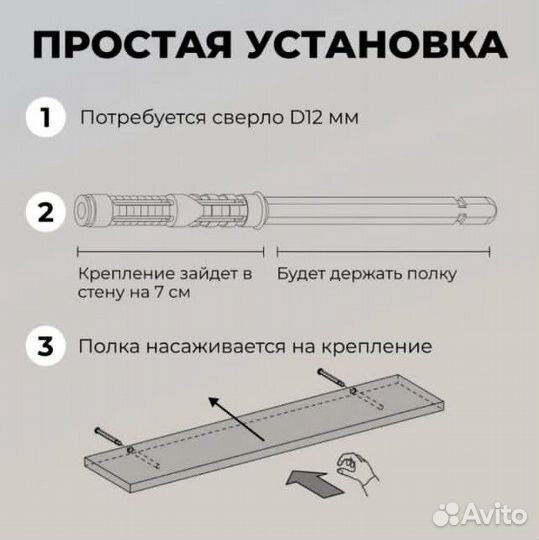 ПРОСТАЯ УСТАНОВКА

1 Потребуется сверло D12 мм

2

Крепление зайдет в стену на 7 см

Будет держать полку

3 Полка насаживается на крепление

Avito