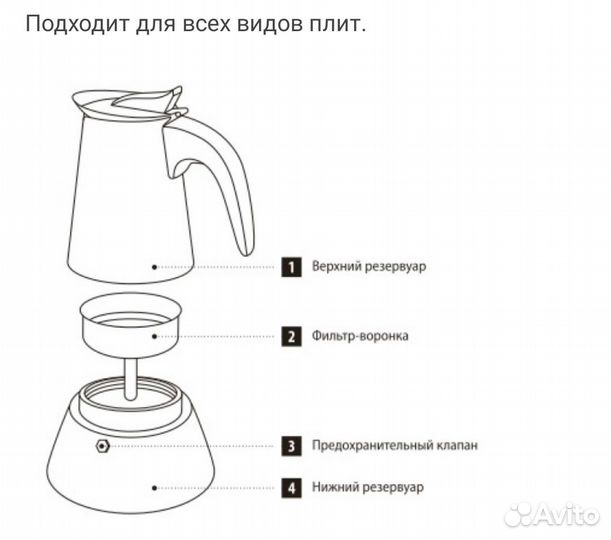 Подходит для всех видов плит.

1 Верхний резервуар

2 Фильтр-воронка

3 Предохранительный клапан

4 Нижний резервуар

Avito