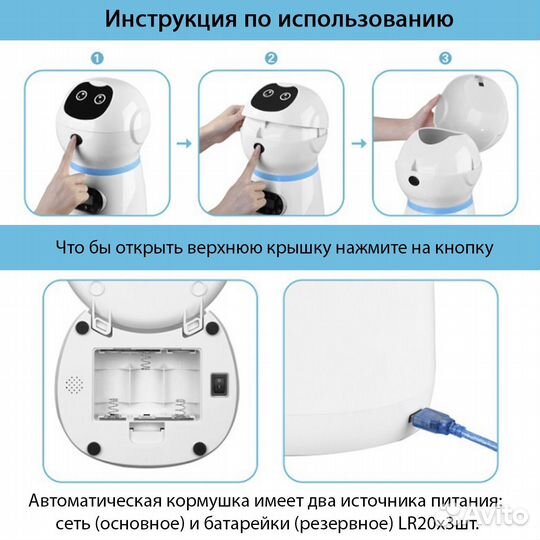 Инструкция по использованию

1

2

3

Что бы открыть верхнюю крышку нажмите на кнопку

Автоматическая кормушка имеет два источника питания: сеть (основное) и батарейки (резервное) LR20x3шт.

Avito