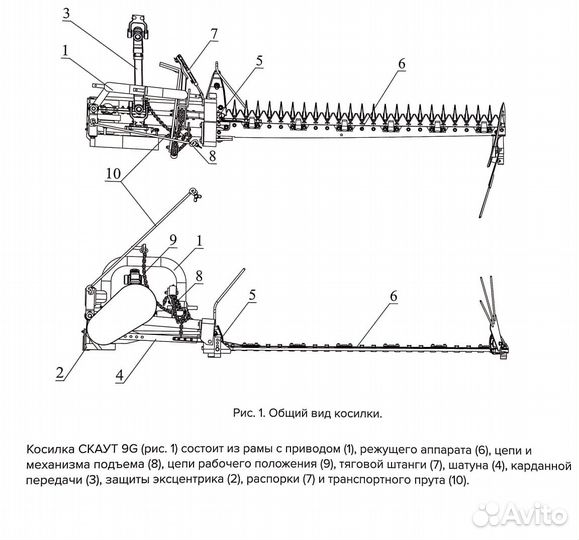 3
1
7
5
6
8
10
9
1
8
5
6
2
4

Рис. 1. Общий вид косилки.

Косилка СКАУТ 9G (рис. 1) состоит из рамы с приводом (1), режущего аппарата (6), цепи и механизма подъема (8), цепи рабочего положения (9), тяговой штанги (7), шатуна (4), карданной передачи (3), защиты эксцентрика (2), распорки (7) и транспортного прута (10).

Avito