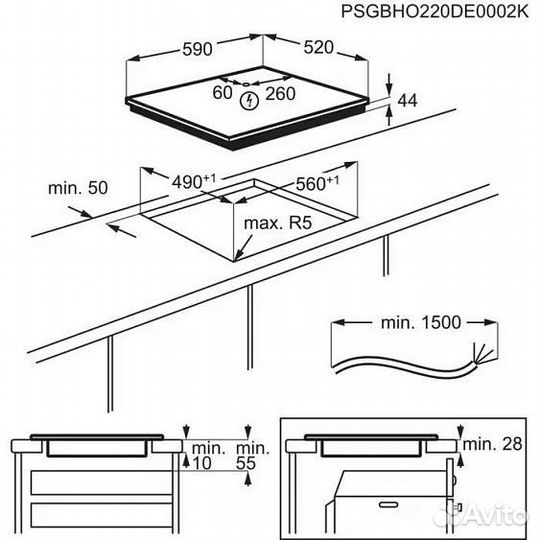 PSGBHO220DE0002K

590

520

60

260

44

min. 50

$490^{+1}$

$560^{+1}$

max. R5

min. 1500

min. 10

min. 55

min. 28

Avito