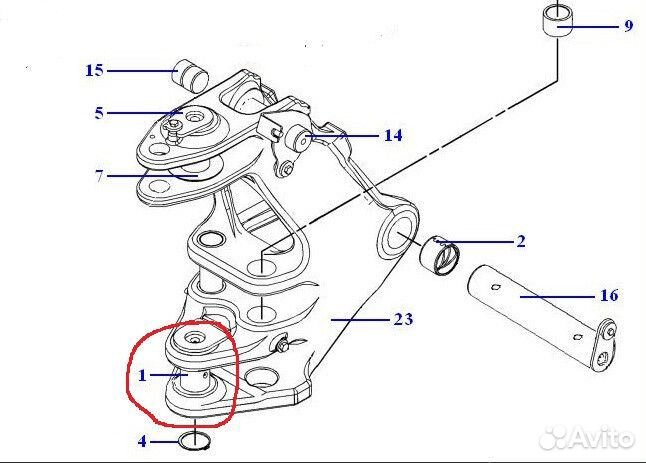 9
15
5
14
7
2
16
23
1
4
Avito