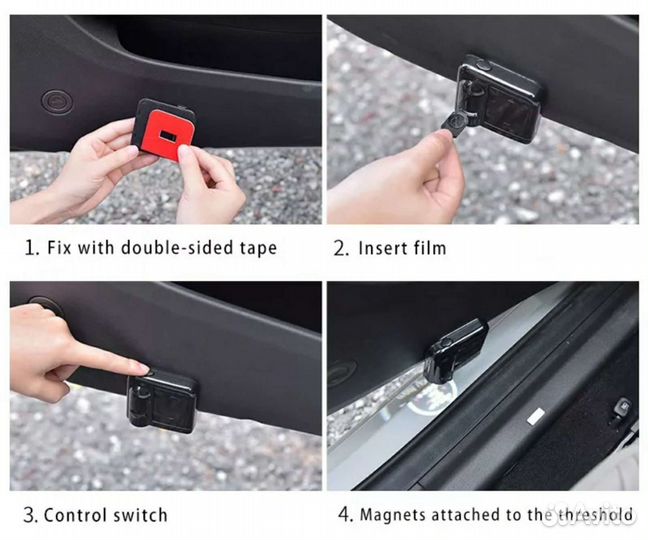 1. Fix with double-sided tape

2. Insert film

3. Control switch

4. Magnets attached to the threshold

Avito