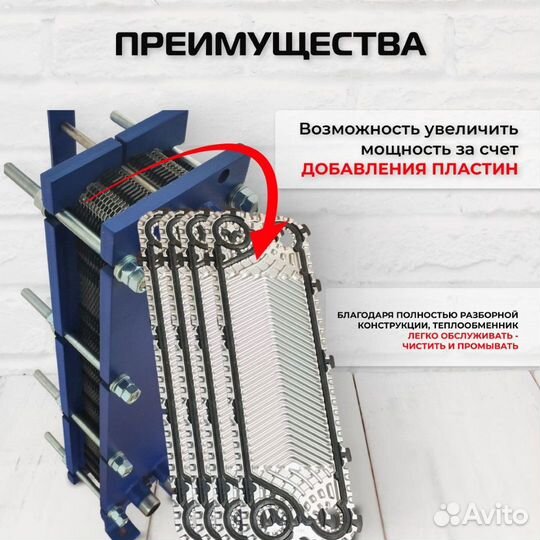 ПРЕИМУЩЕСТВА

Возможность увеличить мощность за счет ДОБАВЛЕНИЯ ПЛАСТИН

БЛАГОДАРЯ ПОЛНОСТЬЮ РАЗБОРНОЙ КОНСТРУКЦИИ, ТЕПЛООБМЕННИК ЛЕГКО ОБСЛУЖИВАТЬ - ЧИСТИТЬ И ПРОМЫВАТЬ

Avito