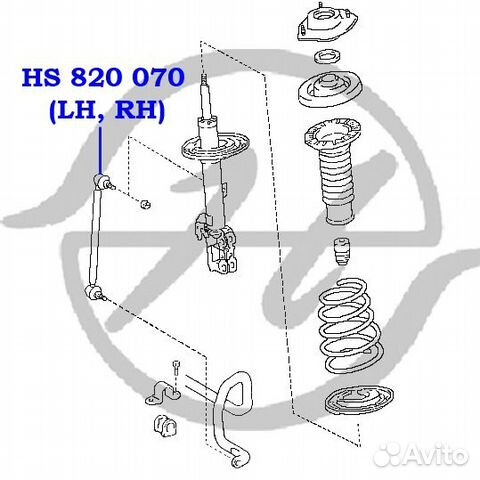 HS 820 070
(LH, RH)

Avito