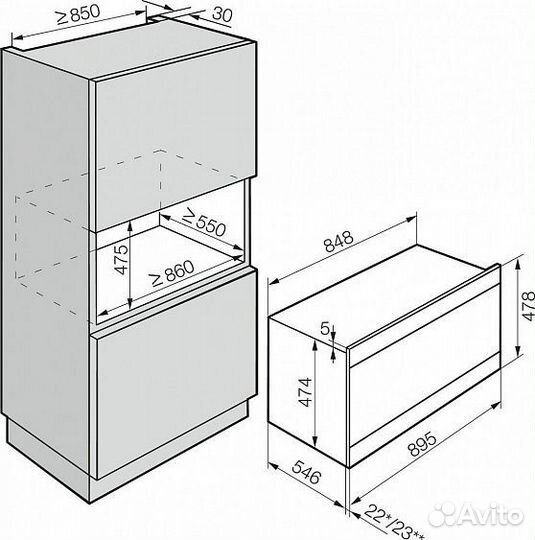 ≥850
30
≥550
475
≥860
848
478
5
474
895
546
22*/23**
Avito