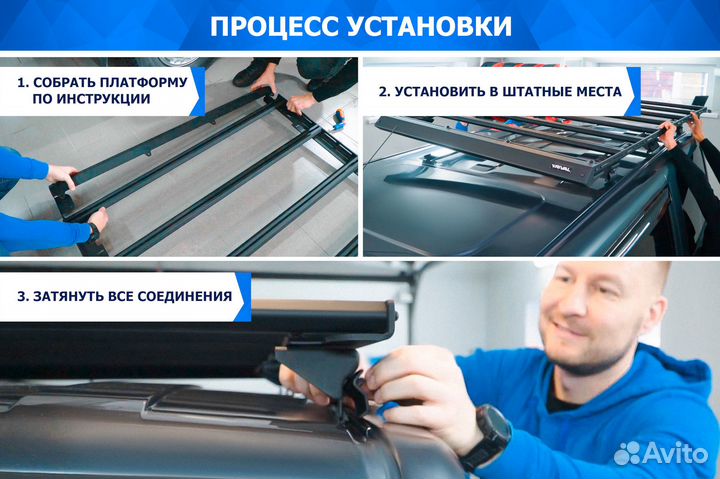 ПРОЦЕСС УСТАНОВКИ

1. СОБРАТЬ ПЛАТФОРМУ ПО ИНСТРУКЦИИ

2. УСТАНОВИТЬ В ШТАТНЫЕ МЕСТА

RIVAL

3. ЗАТЯНУТЬ ВСЕ СОЕДИНЕНИЯ

Avito