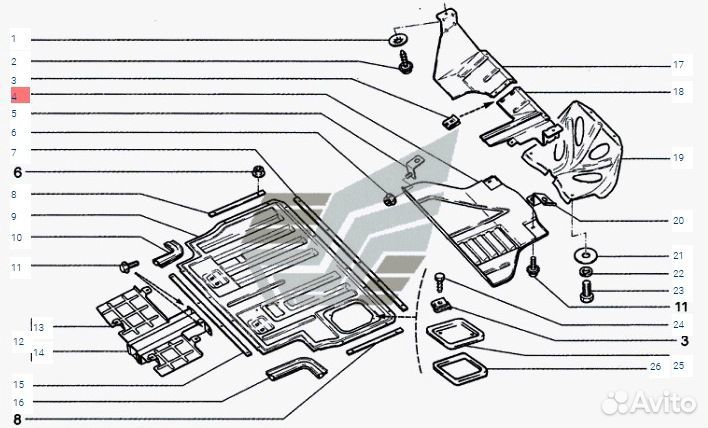 1
2
3
4
5
6
7
6
8
9
10
11
13
12
14
15
16
8
17
18
19
20
1
21
22
23
11
24
3
26
25
Avito